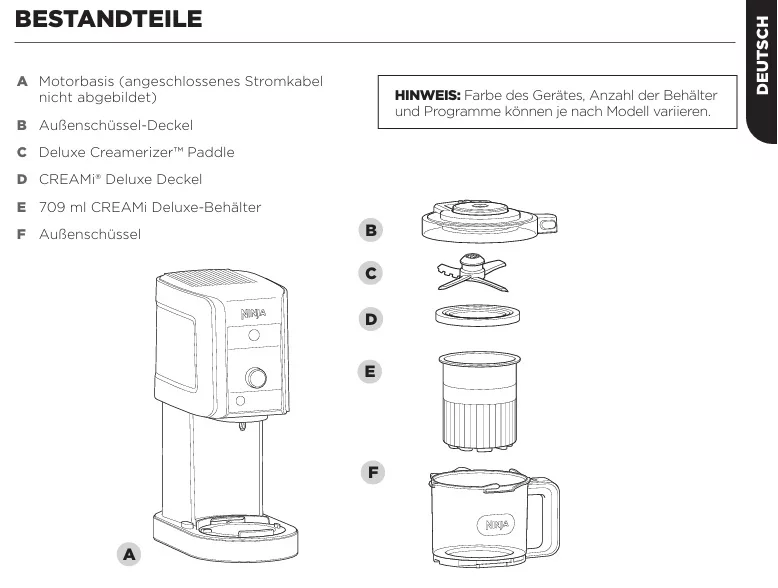 BESTANDTEILE

DEUTSCH

A Motorbasis (angeschlossenes Stromkabel nicht abgebildet)

B Außenschüssel-Deckel

C Deluxe Creamerizer™ Paddle

D CREAMi® Deluxe Deckel

E 709 ml CREAMi Deluxe-Behälter

F Außenschüssel

HINWEIS: Farbe des Gerätes, Anzahl der Behälter und Programme können je nach Modell variieren.

B

C

D

E

F

NINJA

NINJA

A